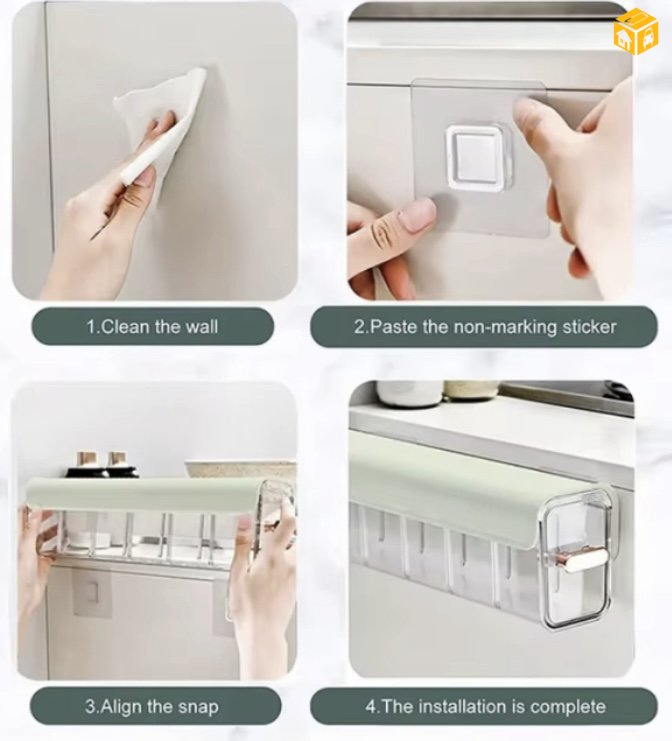 1.Clean the wall

2.Paste the non-marking sticker

3.Align the snap

4.The installation is complete